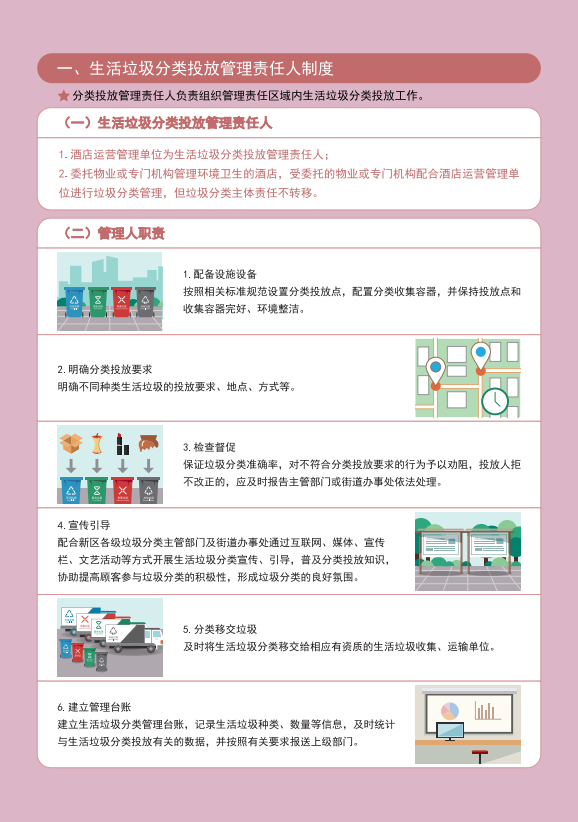 一、生活垃圾分类投放管理责任人制度

分类投放管理责任人负责组织管理责任区域内生活垃圾分类投放工作。

（一）生活垃圾分类投放管理责任人

1. 酒店运营管理单位为生活垃圾分类投放管理责任人；

2. 委托物业或专门机构管理环境卫生的酒店，受委托的物业或专门机构配合酒店运营管理单位进行垃圾分类管理，但垃圾分类主体责任不转移。

（二）管理人职责

1. 配备设施设备
按照相关标准规范设置分类投放点，配置分类收集容器，并保持投放点和收集容器完好、环境整洁。

2. 明确分类投放要求
明确不同种类生活垃圾的投放要求、地点、方式等。

3. 检查督促
保证垃圾分类准确率，对不符合分类投放要求的行为予以劝阻，投放人拒不改正的，应及时报告主管部门或街道办事处依法处理。

4. 宣传引导
配合新区各级垃圾分类主管部门及街道办事处通过互联网、媒体、宣传栏、文艺活动等方式开展生活垃圾分类宣传、引导，普及分类投放知识，协助提高顾客参与垃圾分类的积极性，形成垃圾分类的良好氛围。

5. 分类移交垃圾
及时将生活垃圾分类移交给相应有资质的生活垃圾收集、运输单位。

6. 建立管理台账
建立生活垃圾分类管理台账，记录生活垃圾种类、数量等信息，及时统计与生活垃圾分类投放有关的数据，并按照有关要求报送上级部门。